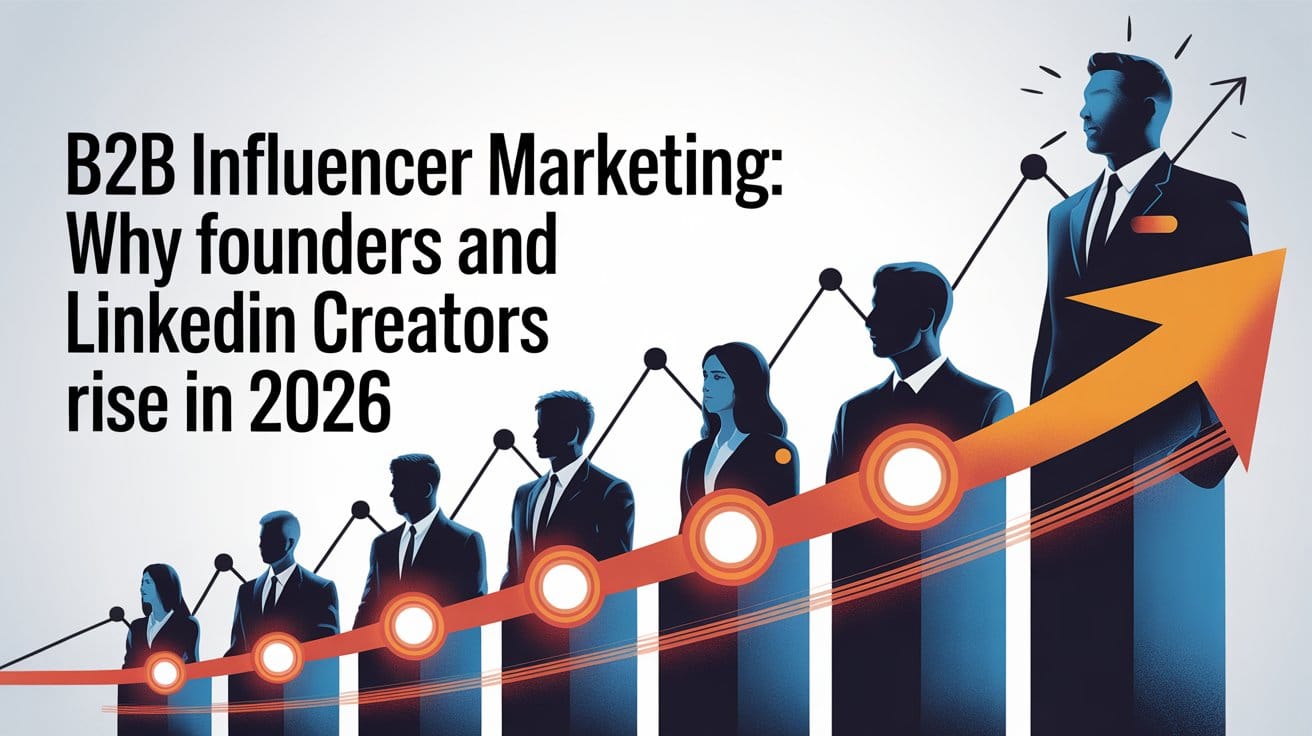 B2B Influencer Marketing: Why founders and Linkedin Creators rise in 2026